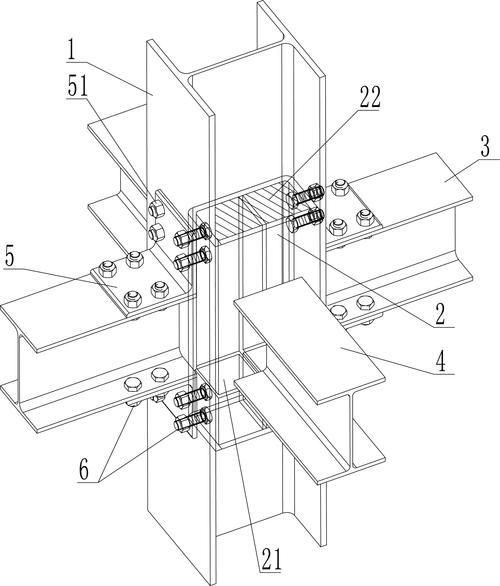 1
51
22
3
5
2
4
6
21