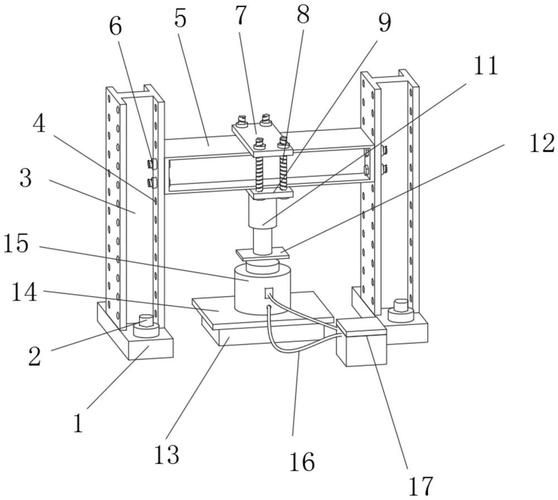 6
5
7
8
9
11
12
4
3
15
14
2
1
13
16
17