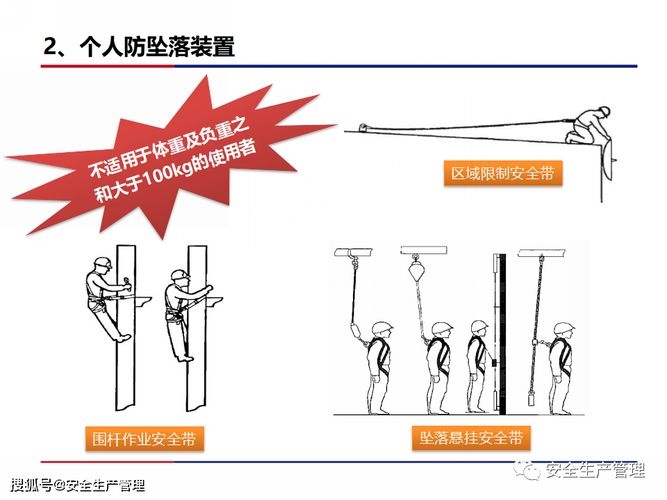 2、个人防坠落装置

不适用于体重及负重之和大于100kg的使用者

区域限制安全带

围杆作业安全带

坠落悬挂安全带

安全生产管理

搜狐号@安全生产管理