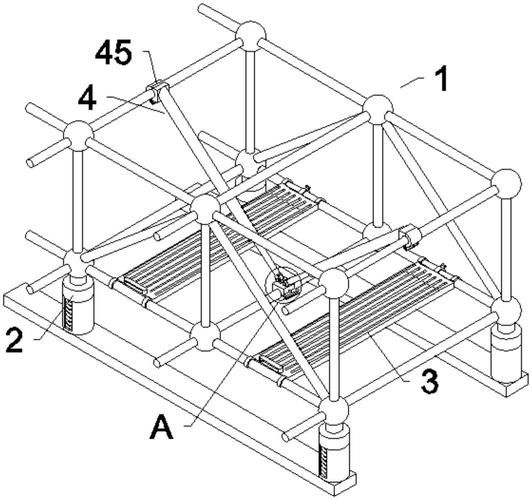 45
4
1
2
3
A