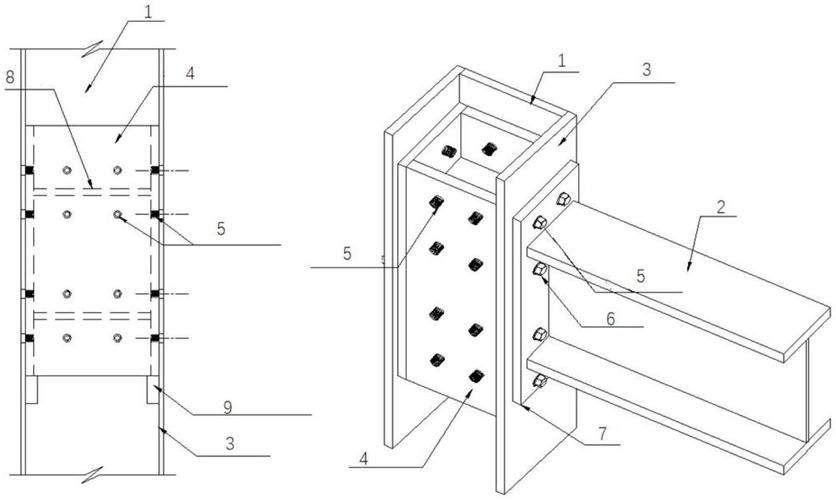 1
8
4
5
9
3
1
3
2
5
5
6
7
4