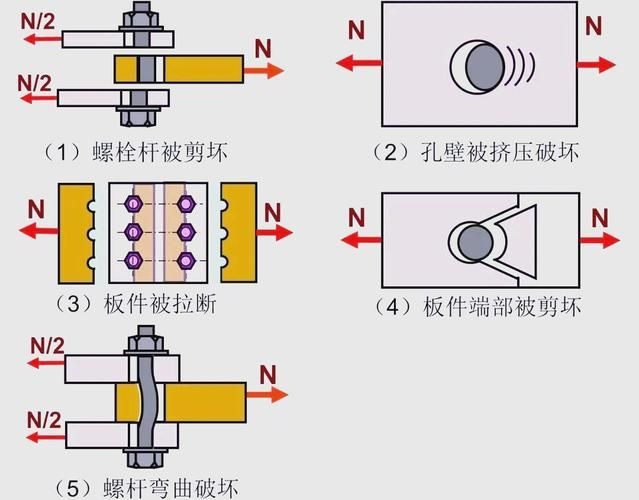 N/2
N
N/2
（1）螺栓杆被剪坏

N
N
（2）孔壁被挤压破坏

N
N
（3）板件被拉断

N
N
（4）板件端部被剪坏

N/2
N
N/2
（5）螺杆弯曲破坏