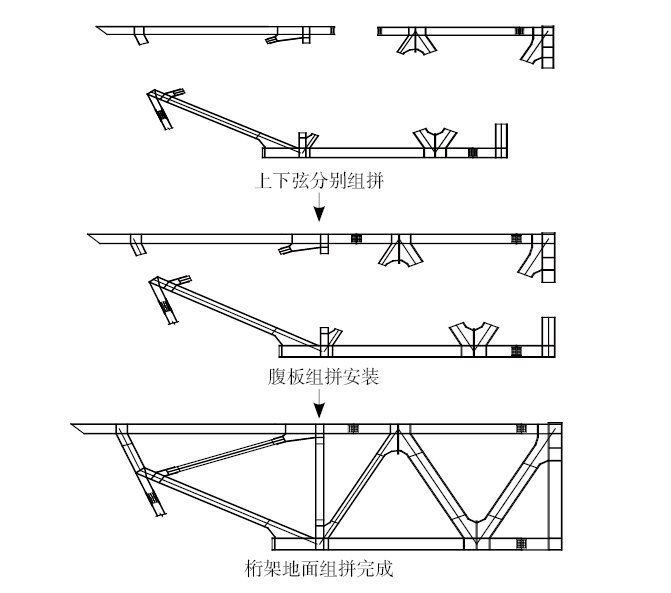 上下弦分别组拼

腹板组拼安装

桁架地面组拼完成