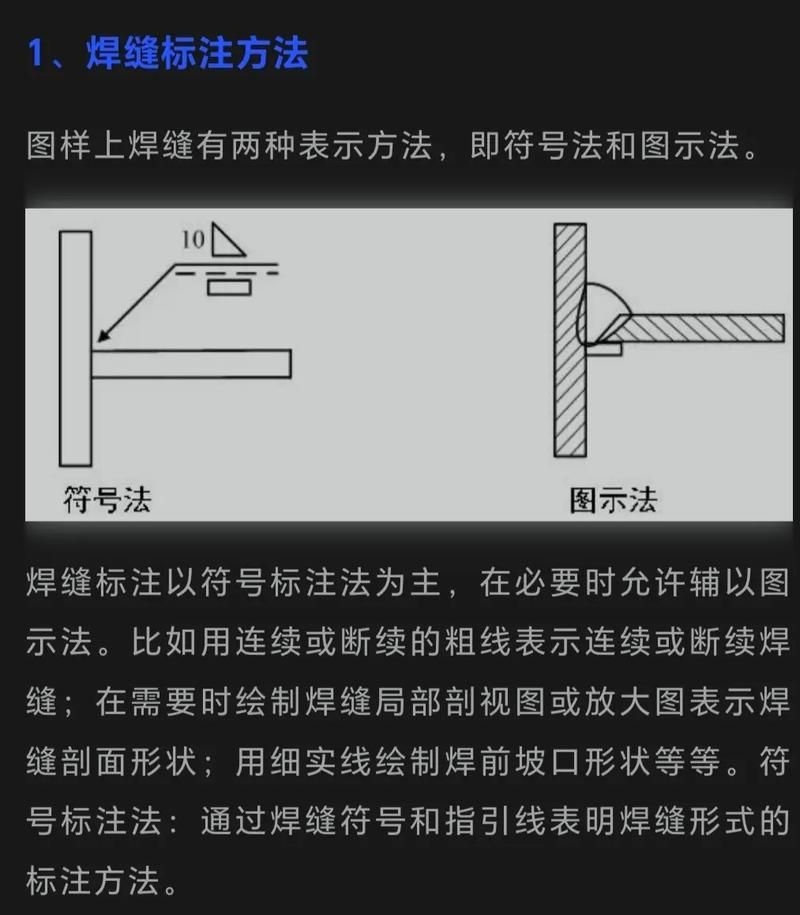 1、焊缝标注方法

图样上焊缝有两种表示方法，即符号法和图示法。

10

符号法

图示法

焊缝标注以符号标注法为主，在必要时允许辅以图示法。比如用连续或断续的粗线表示连续或断续焊缝；在需要时绘制焊缝局部剖视图或放大图表示焊缝剖面形状；用细实线绘制焊前坡口形状等等。符号标注法：通过焊缝符号和指引线表明焊缝形式的标注方法。