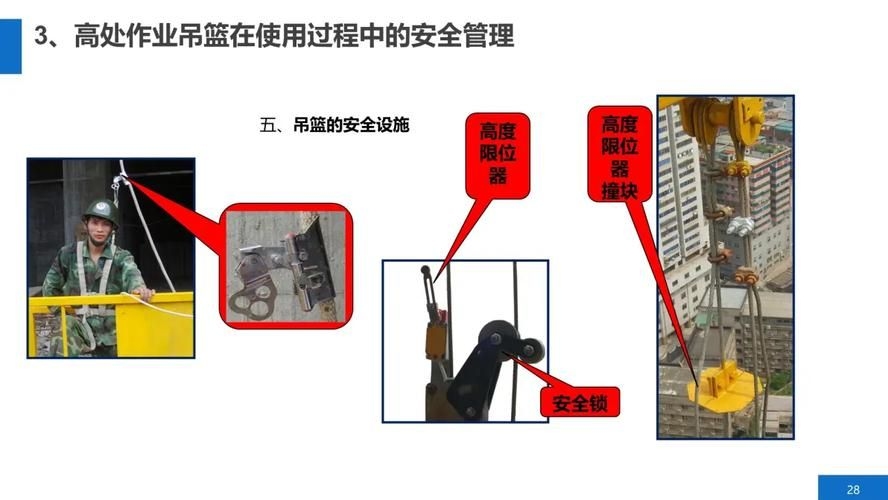 3、高处作业吊篮在使用过程中的安全管理

五、吊篮的安全设施

高度限位器

高度限位器撞块

安全锁

28