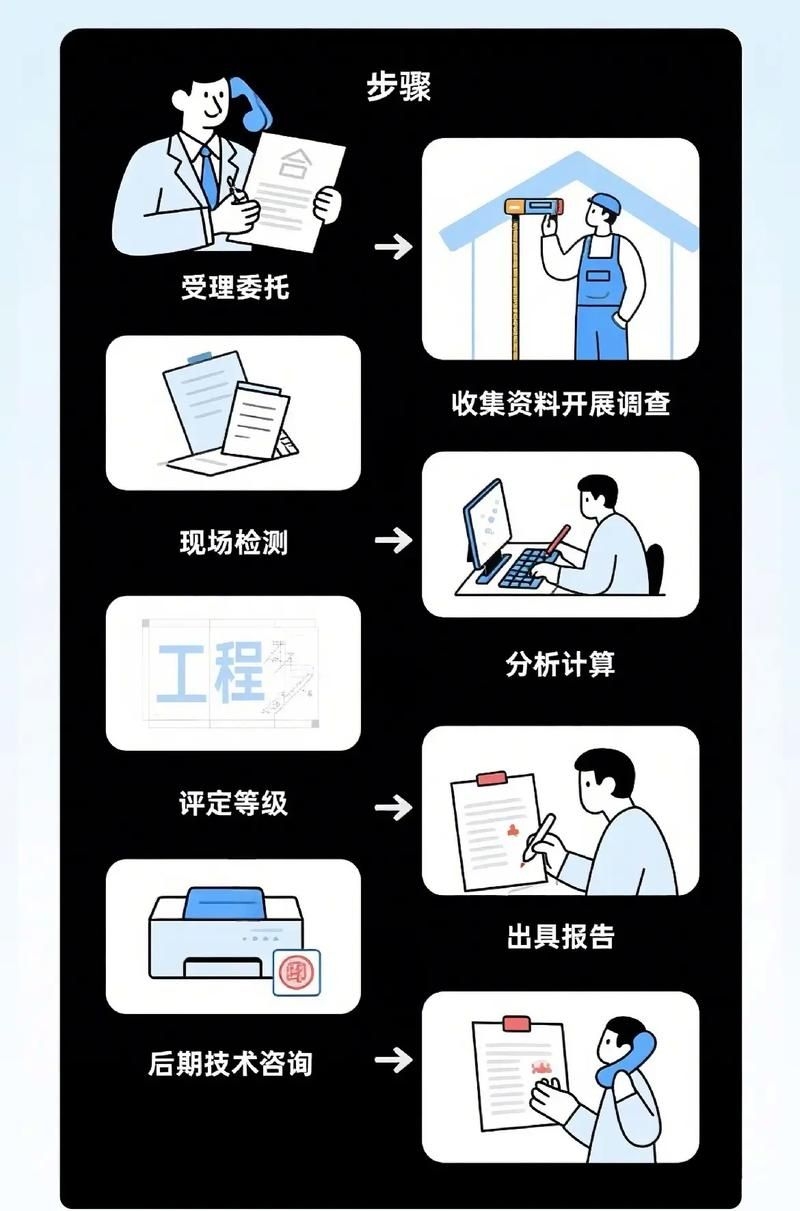 步骤

合

受理委托

收集资料开展调查

现场检测

分析计算

工程

评定等级

出具报告

后期技术咨询