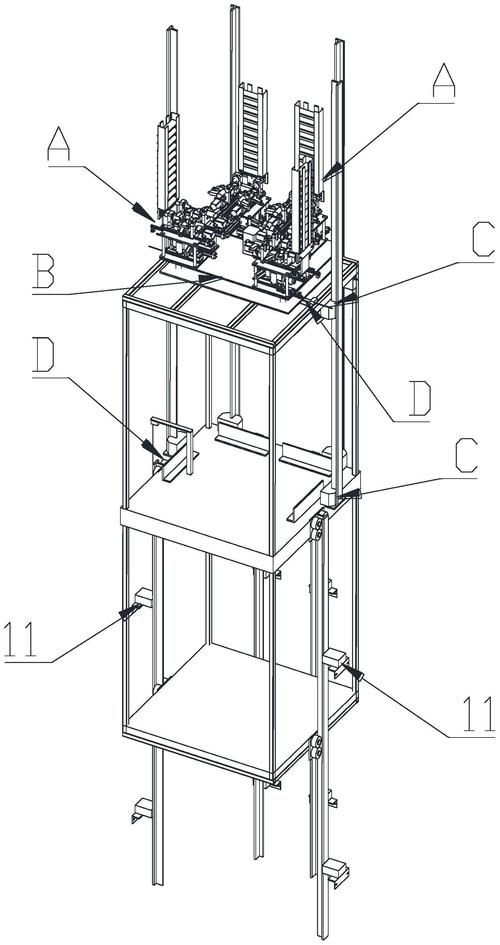 A
A
B
C
D
D
C
11
11