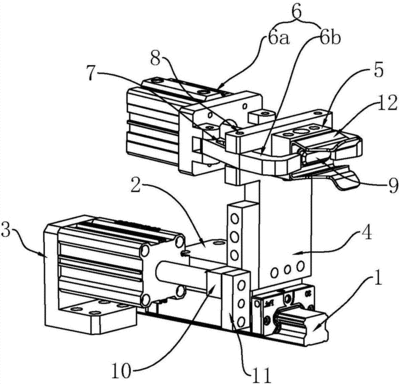 6
6a
6b
8
7
5
12
9
2
3
4
1
10
11